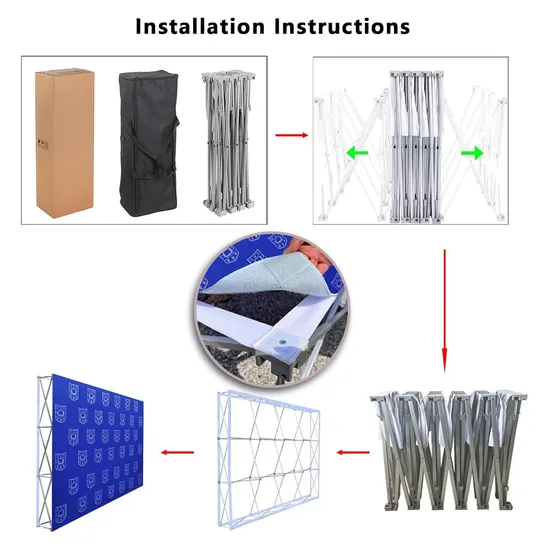 Installation Instructions